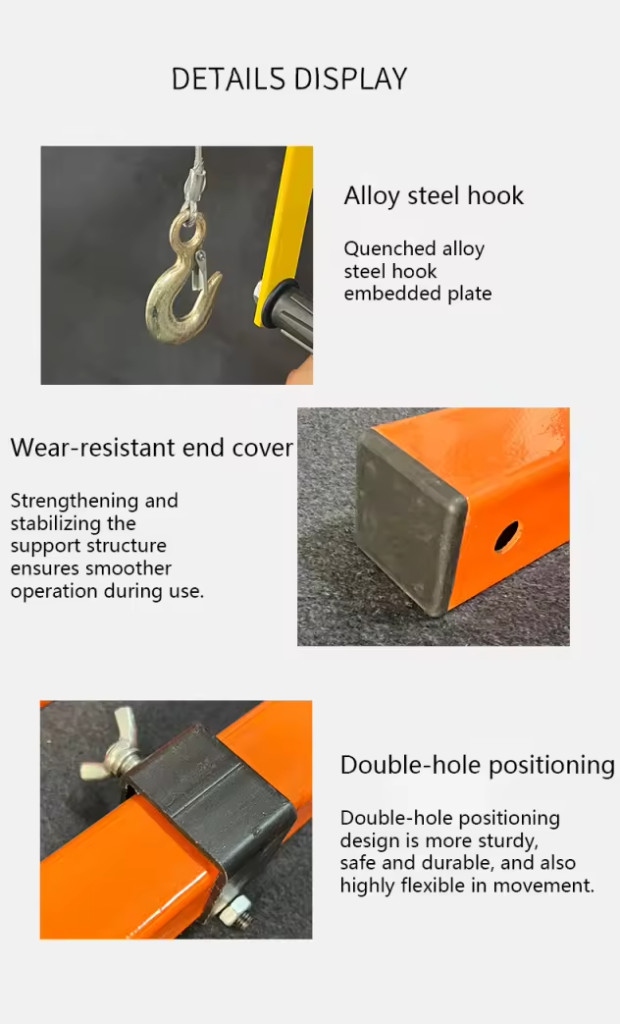 DETAILS DISPLAY

Alloy steel hook

Quenched alloy steel hook embedded plate

Wear-resistant end cover

Strengthening and stabilizing the support structure ensures smoother operation during use.

Double-hole positioning

Double-hole positioning design is more sturdy, safe and durable, and also highly flexible in movement.