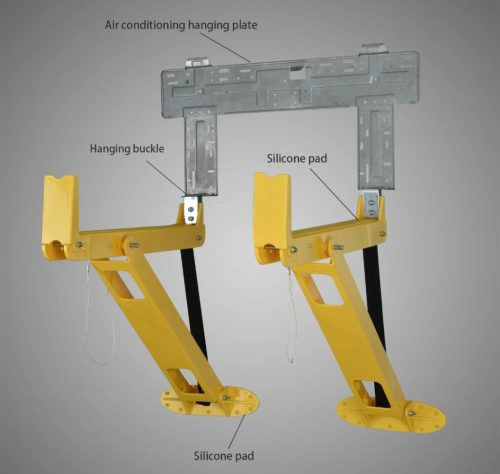 Air conditioning hanging plate

Hanging buckle

Silicone pad

Silicone pad