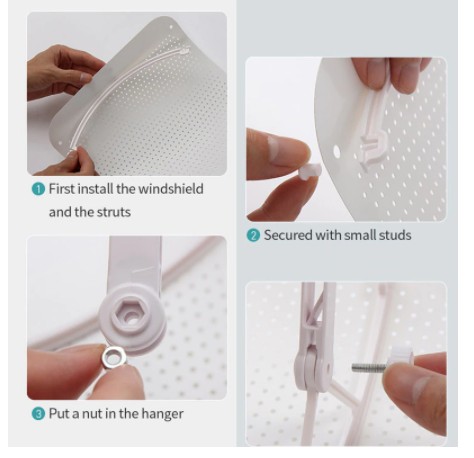 1 First install the windshield and the struts

2 Secured with small studs

3 Put a nut in the hanger