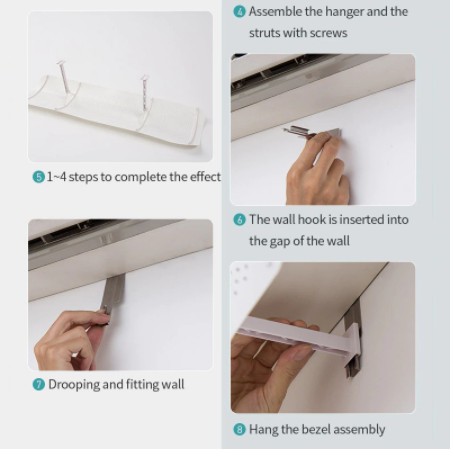 ④ Assemble the hanger and the struts with screws

⑤ 1~4 steps to complete the effect

⑥ The wall hook is inserted into the gap of the wall

⑦ Drooping and fitting wall

⑧ Hang the bezel assembly