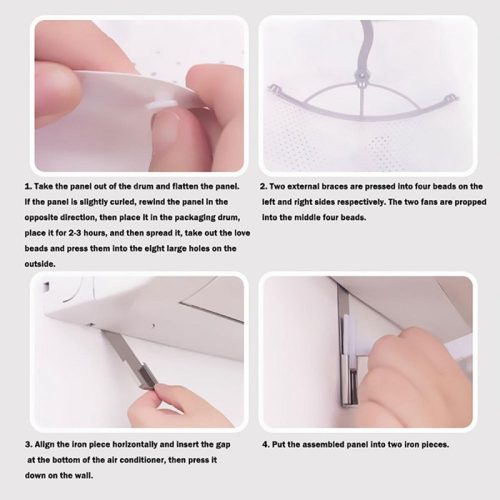 1. Take the panel out of the drum and flatten the panel. If the panel is slightly curled, rewind the panel in the opposite direction, then place it in the packaging drum, place it for 2-3 hours, and then spread it, take out the love beads and press them into the eight large holes on the outside.

2. Two external braces are pressed into four beads on the left and right sides respectively. The two fans are propped into the middle four beads.

3. Align the iron piece horizontally and insert the gap at the bottom of the air conditioner, then press it down on the wall.

4. Put the assembled panel into two iron pieces.